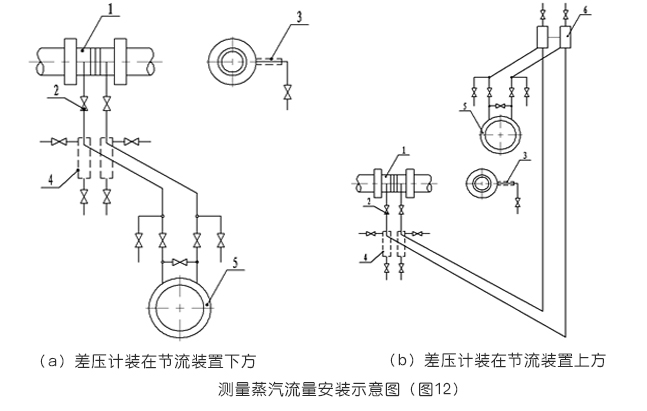 1

3

2

4

5

6

5

3

1

2

4

（a）差压计装在节流装置下方

（b）差压计装在节流装置上方

测量蒸汽流量安装示意图（图12）